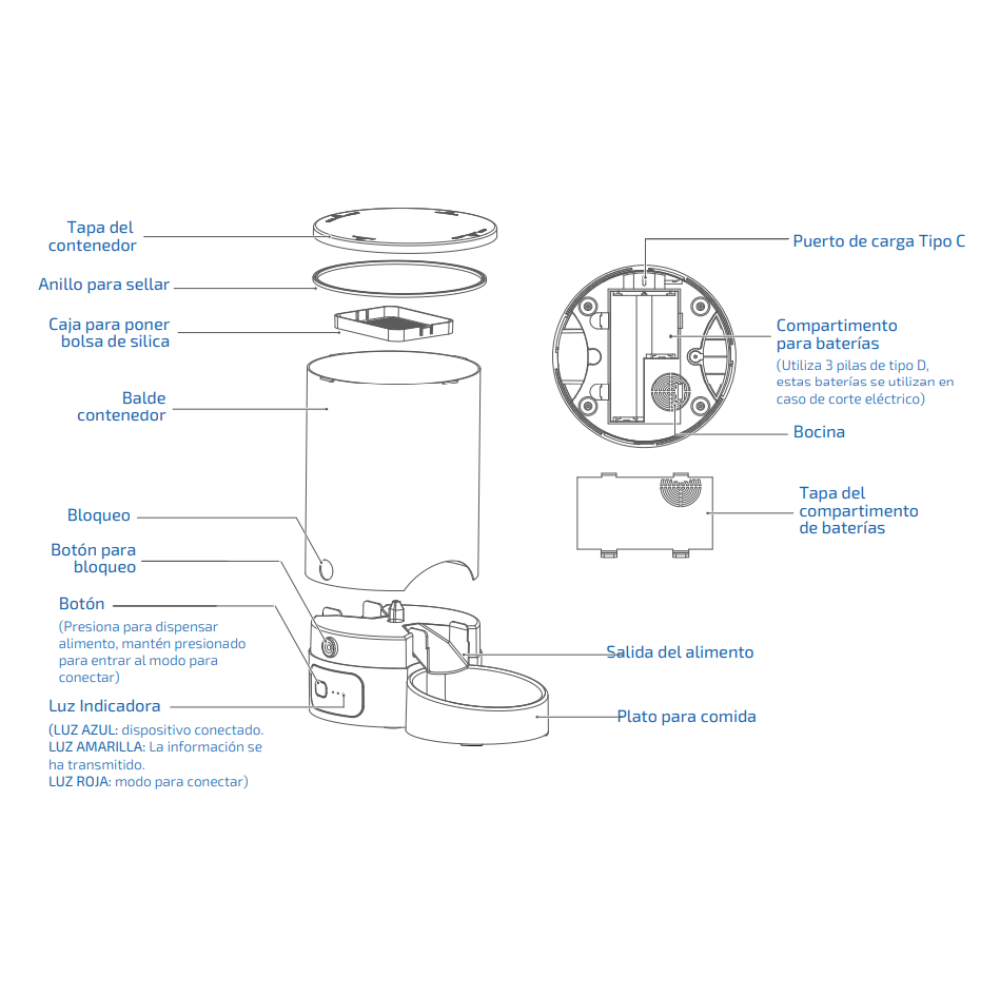 Tapa del contenedor

Anillo para sellar

Caja para poner bolsa de silica

Balde contenedor

Bloqueo

Botón para bloqueo

Botón

(Presiona para dispensar alimento, mantén presionado para entrar al modo para conectar)

Luz Indicadora

(LUZ AZUL: dispositivo conectado.
LUZ AMARILLA: La información se ha transmitido.
LUZ ROJA: modo para conectar)

Puerto de carga Tipo C

Compartimento para baterías

(Utiliza 3 pilas de tipo D, estas baterías se utilizan en caso de corte eléctrico)

Bocina

Tapa del compartimento de baterías

Salida del alimento

Plato para comida