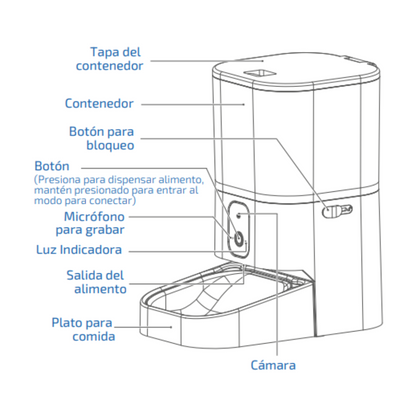 Tapa del contenedor

Contenedor

Botón para bloqueo

Botón
(Presiona para dispensar alimento, mantén presionado para entrar al modo para conectar)

Micrófono para grabar

Luz Indicadora

Salida del alimento

Plato para comida

Cámara