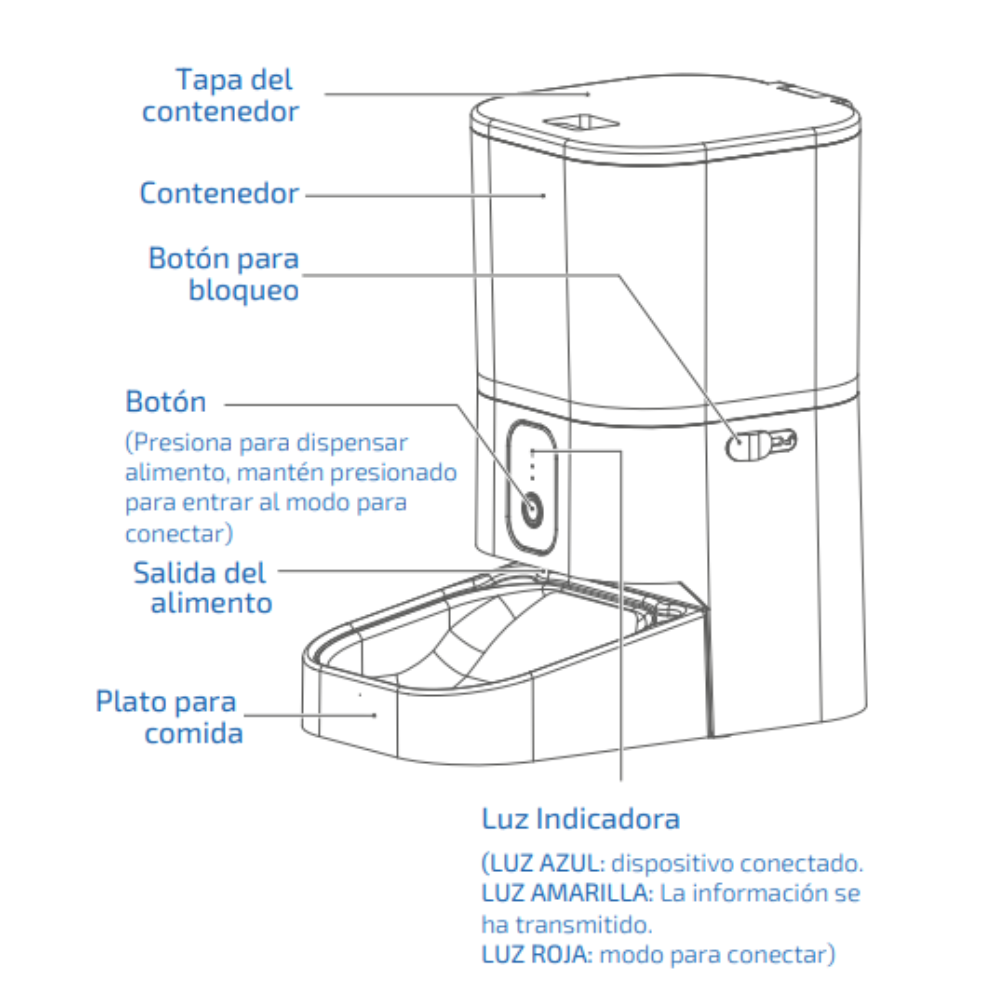 Tapa del contenedor

Contenedor

Botón para bloqueo

Botón
(Presiona para dispensar alimento, mantén presionado para entrar al modo para conectar)

Salida del alimento

Plato para comida

Luz Indicadora
(LUZ AZUL: dispositivo conectado.
LUZ AMARILLA: La información se ha transmitido.
LUZ ROJA: modo para conectar)