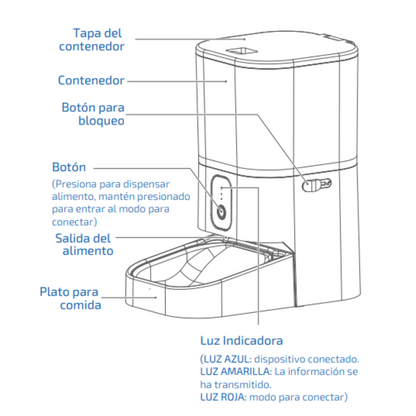 Tapa del contenedor

Contenedor

Botón para bloqueo

Botón
(Presiona para dispensar alimento, mantén presionado para entrar al modo para conectar)

Salida del alimento

Plato para comida

Luz Indicadora
(LUZ AZUL: dispositivo conectado.
LUZ AMARILLA: La información se ha transmitido.
LUZ ROJA: modo para conectar)